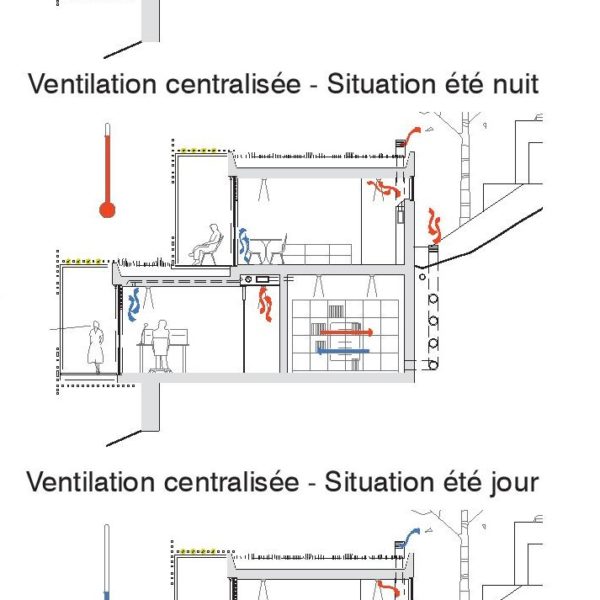 Ventilation centralisée - Situation été nuit

Ventilation centralisée - Situation été jour